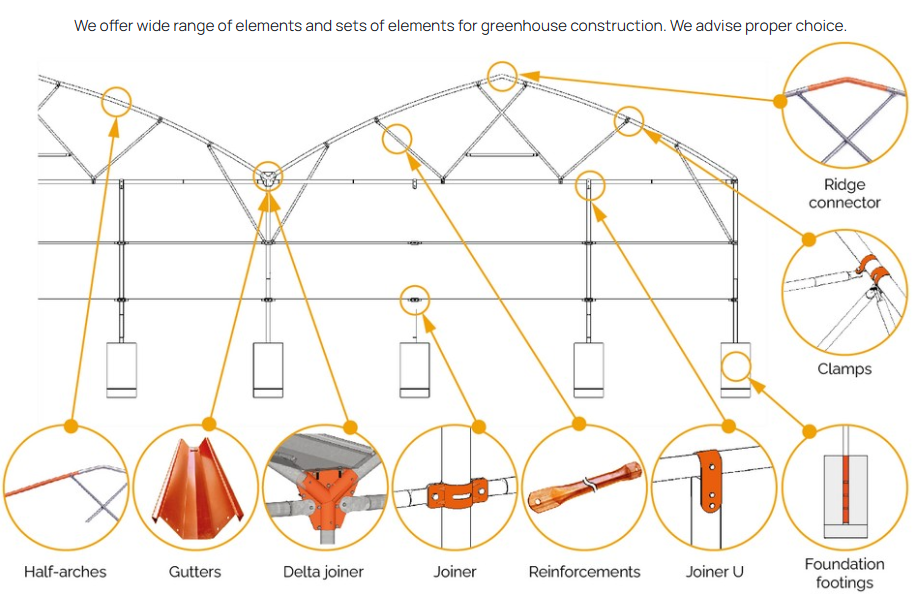 We offer wide range of elements and sets of elements for greenhouse construction. We advise proper choice.

Ridge connector

Clamps

Half-arches

Gutters

Delta joiner

Joiner

Reinforcements

Joiner U

Foundation footings